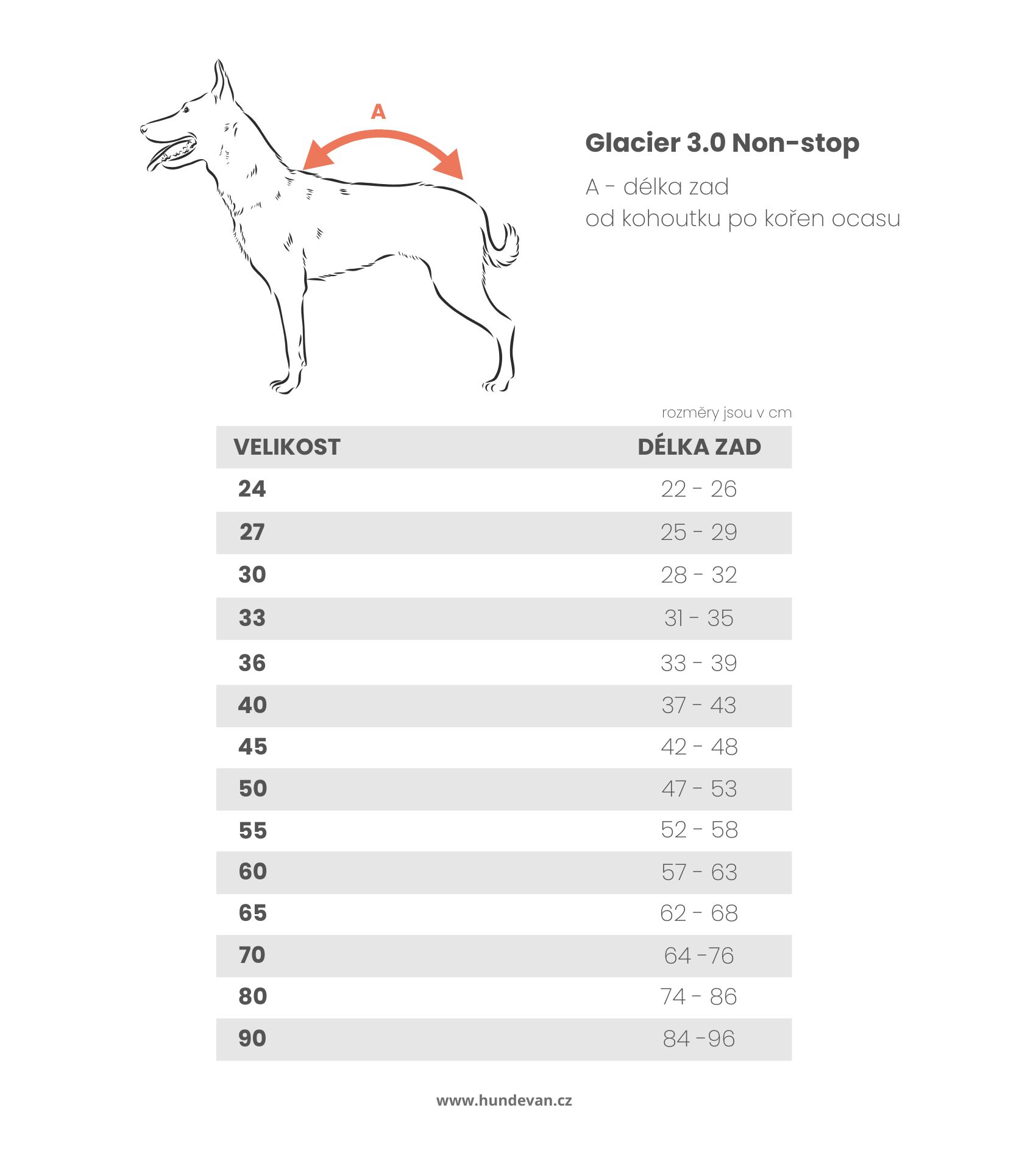 A

Glacier 3.0 Non-stop

A - délka zad
od kohoutku po kořen ocasu

rozměry jsou v cm

| VELIKOST | DÉLKA ZAD |
|---|---|
| 24 | 22 - 26 |
| 27 | 25 - 29 |
| 30 | 28 - 32 |
| 33 | 31 - 35 |
| 36 | 33 - 39 |
| 40 | 37 - 43 |
| 45 | 42 - 48 |
| 50 | 47 - 53 |
| 55 | 52 - 58 |
| 60 | 57 - 63 |
| 65 | 62 - 68 |
| 70 | 64 -76 |
| 80 | 74 - 86 |
| 90 | 84 -96 |

www.hundevan.cz